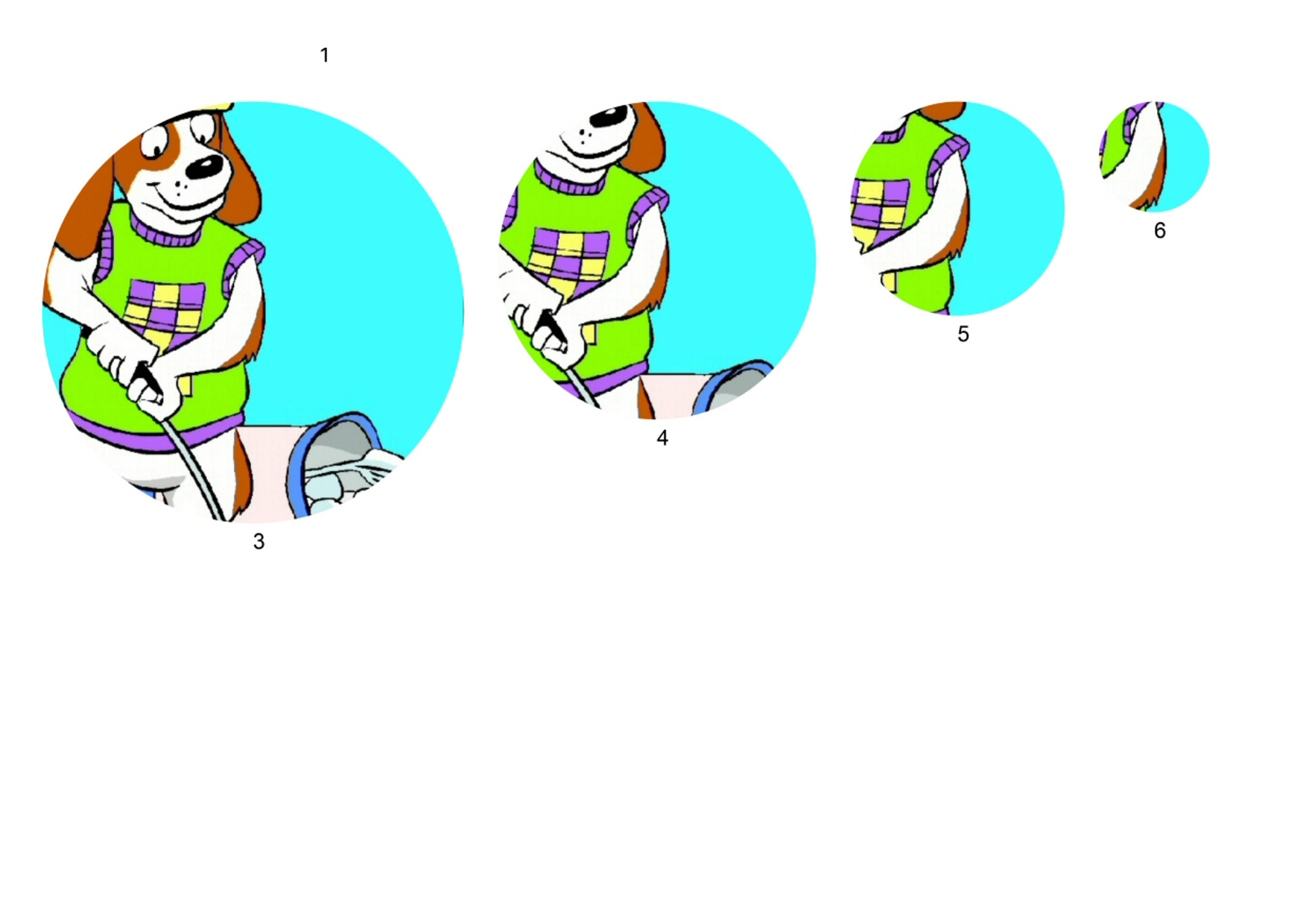 1

3

4

5

6