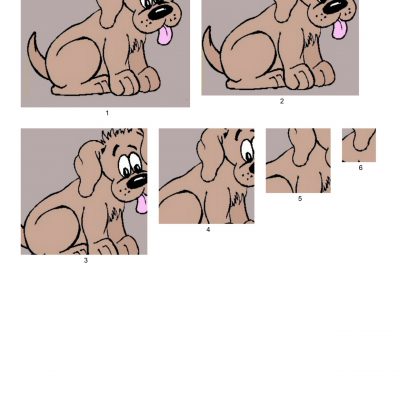 1

2

3

4

5

6