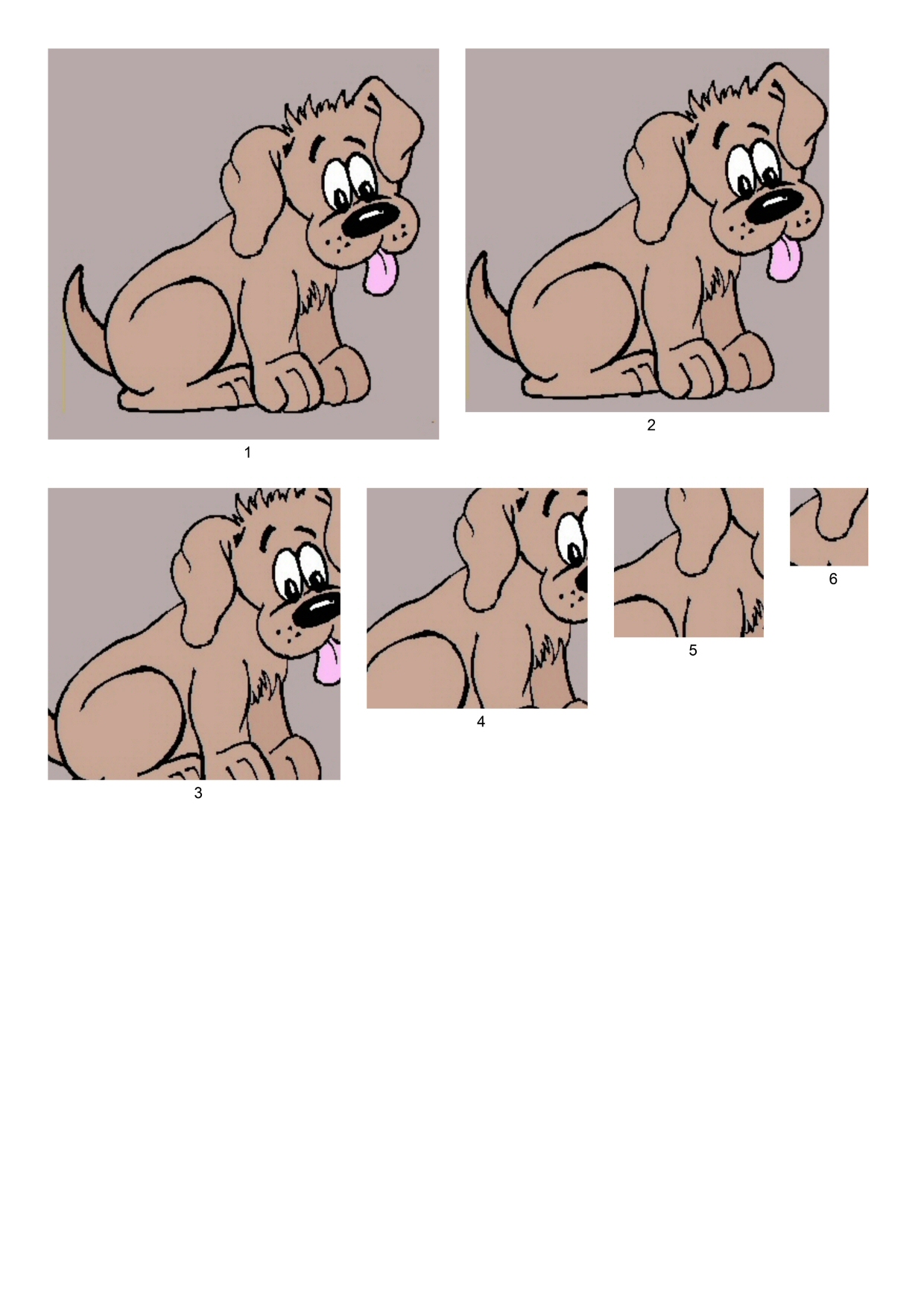 1

2

3

4

5

6