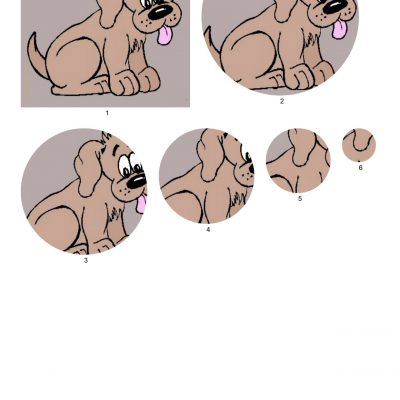 1

2

3

4

5

6