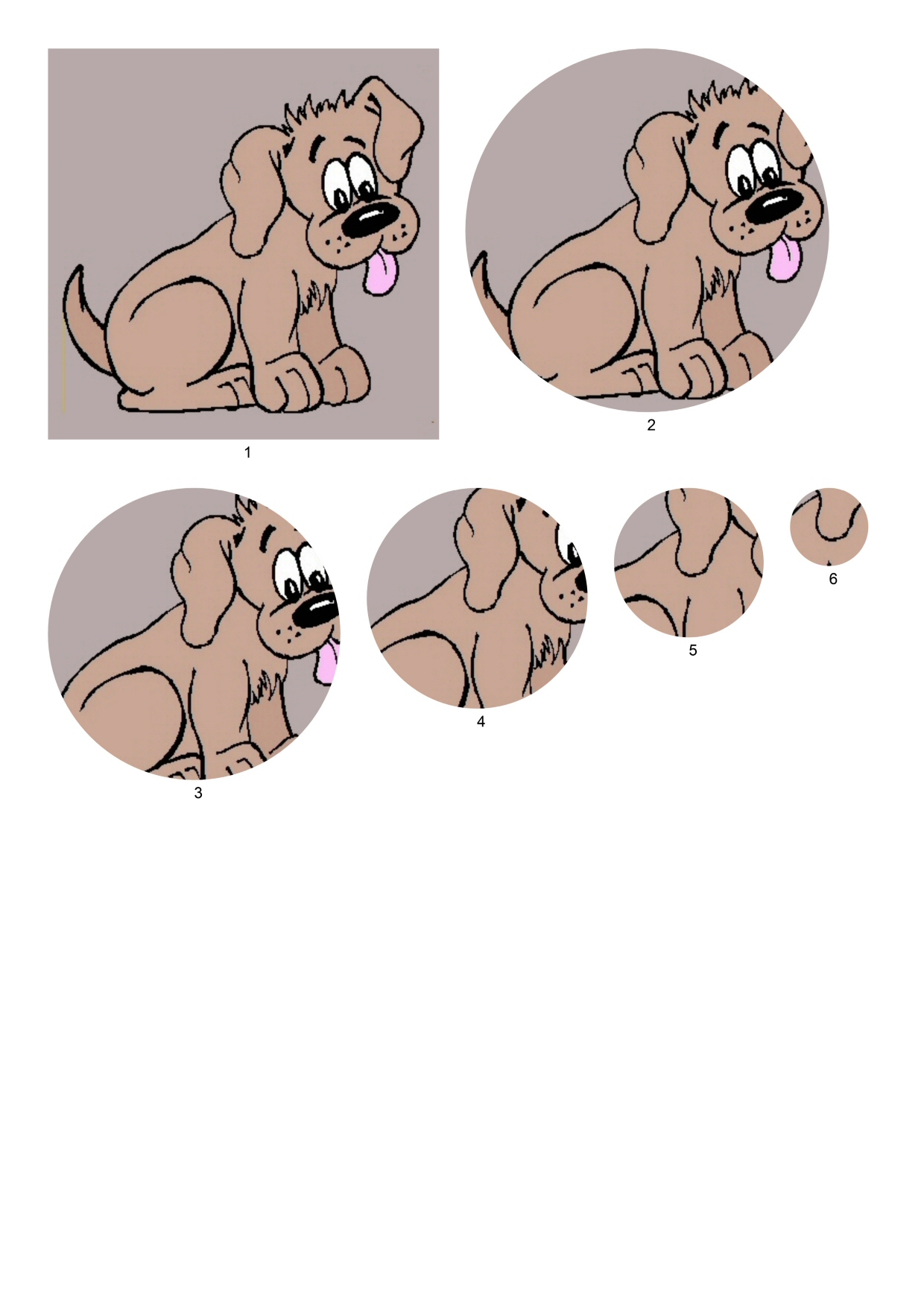 1

2

3

4

5

6