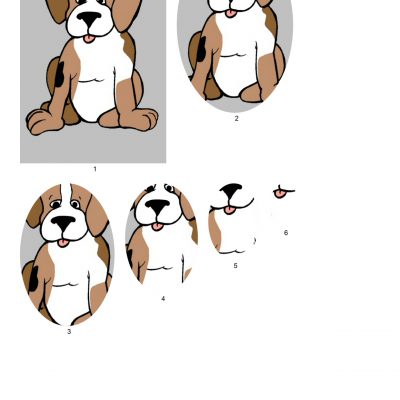 2

1

6

5

4

3