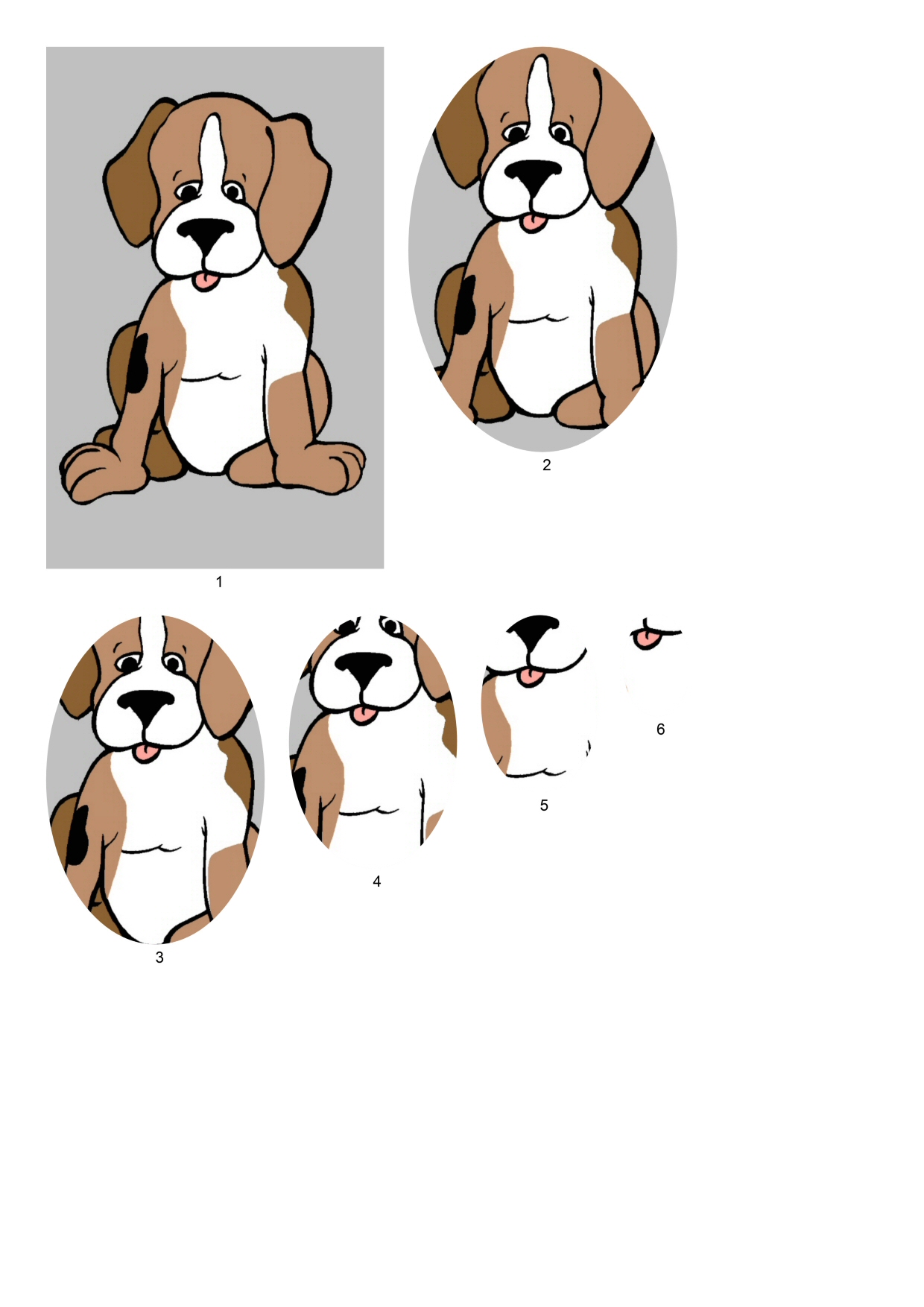 2

1

6

5

4

3