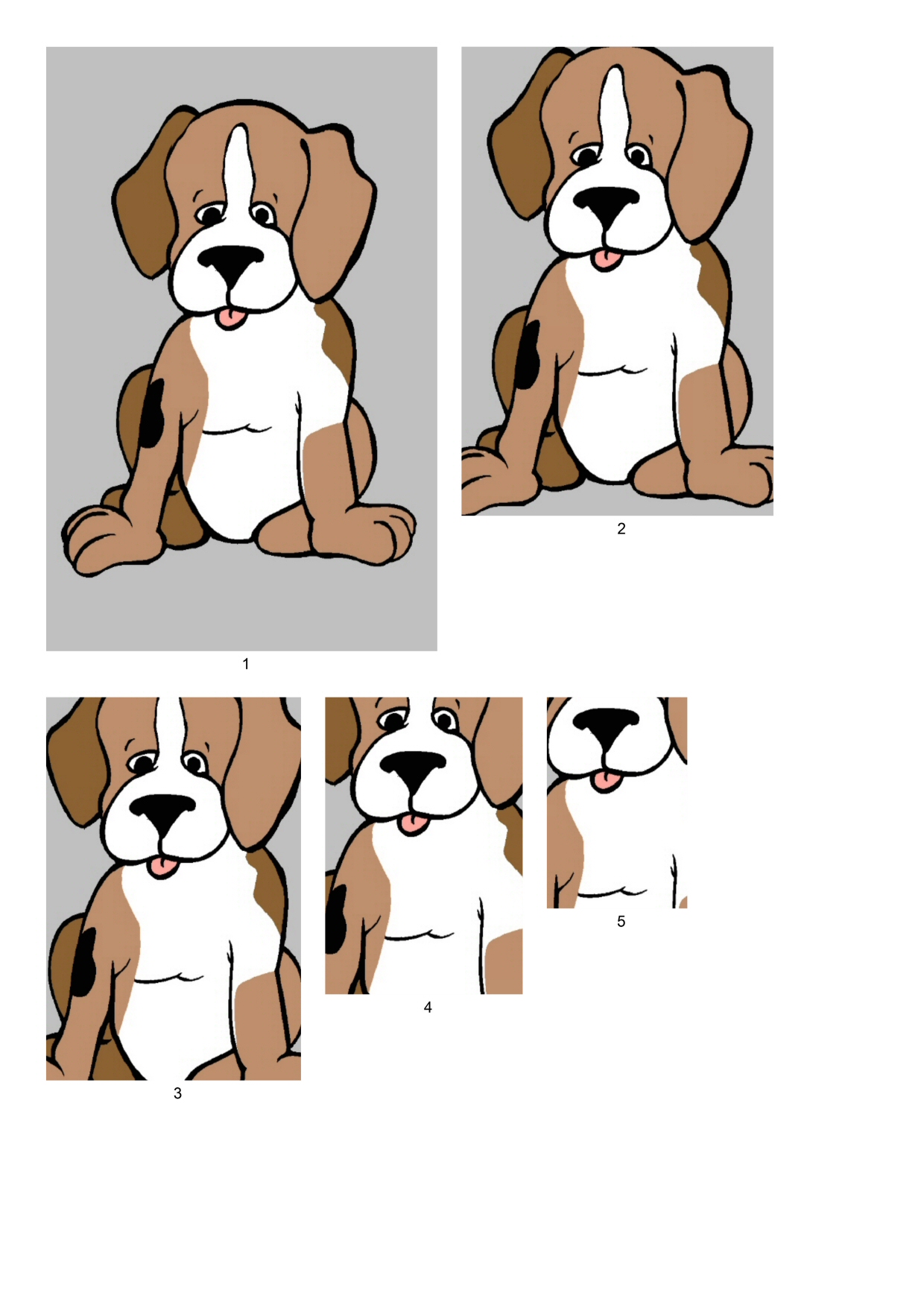 1

2

3

4

5