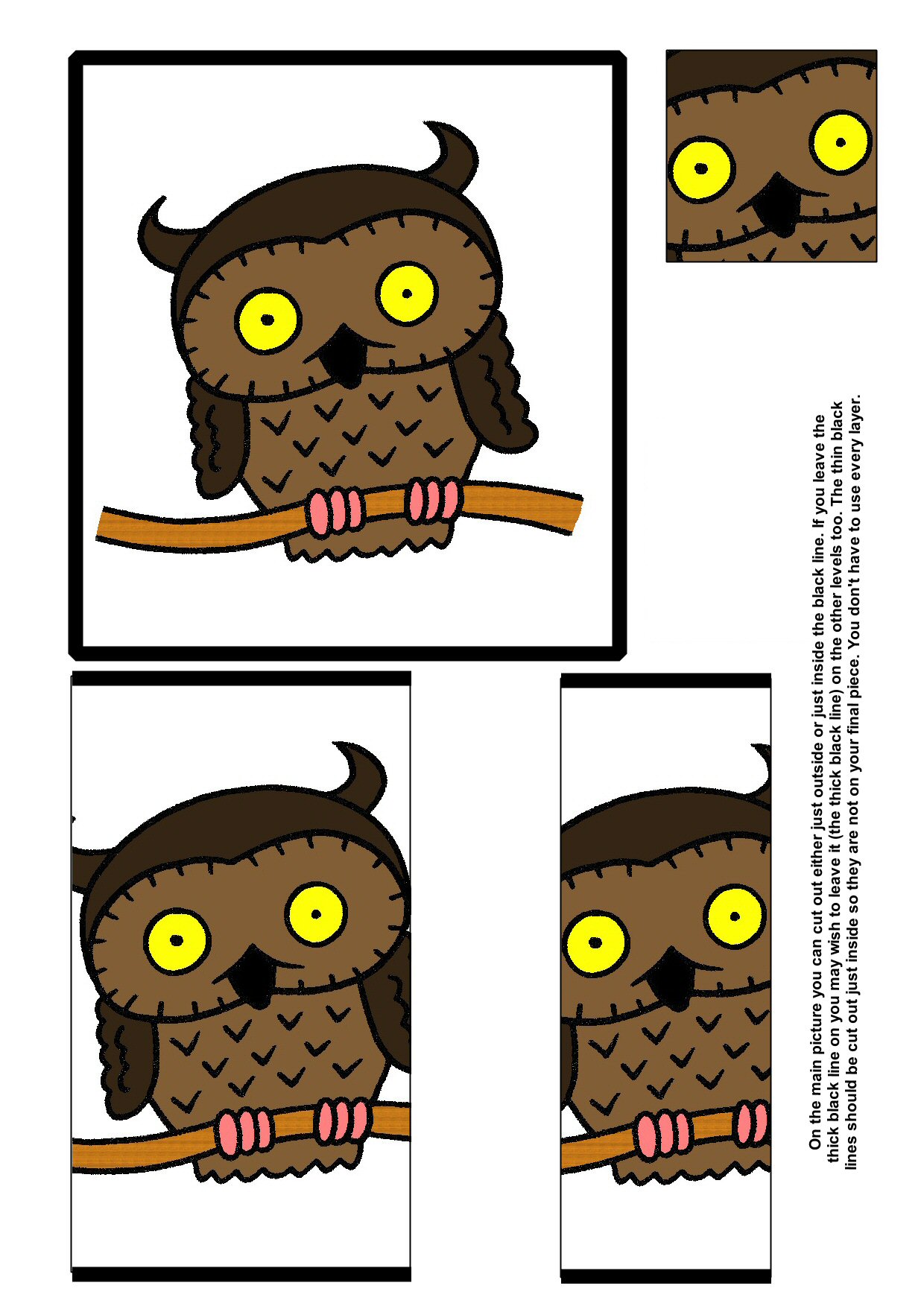 On the main picture you can cut out either just outside or just inside the black line. If you leave the thick black line on you may wish to leave it (the thick black line) on the other levels too. The thin black lines should be cut out just inside so they are not on your final piece. You don't have to use every layer.